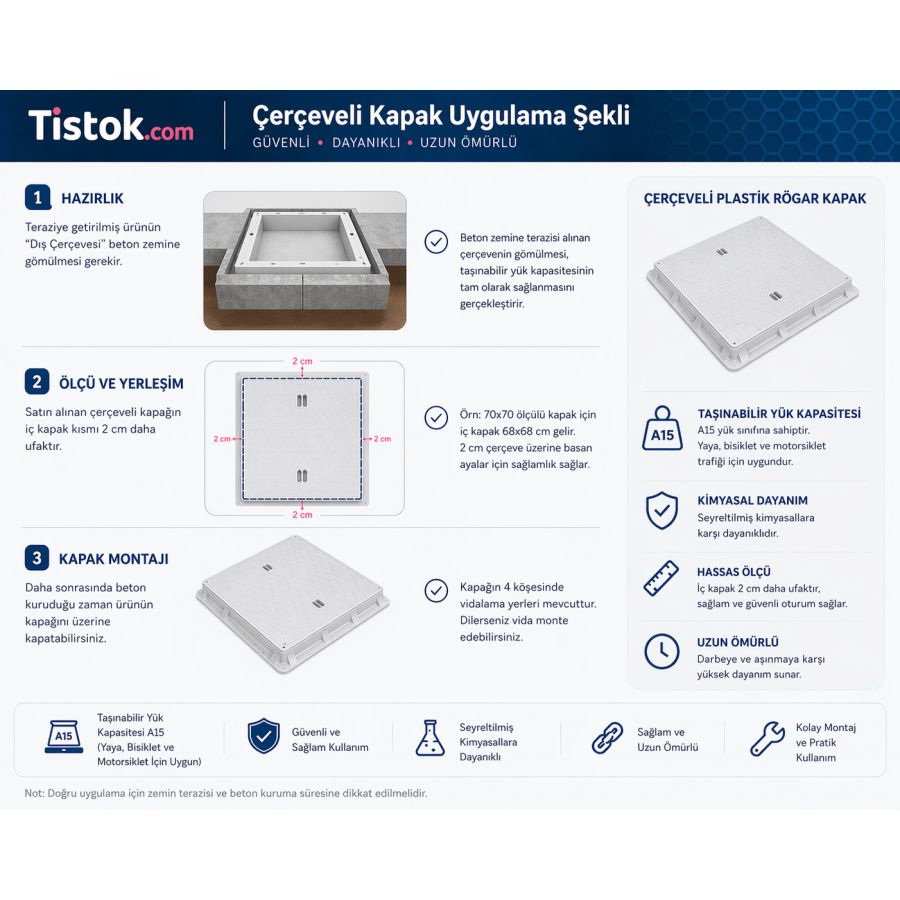 Tistok.com

Çerçeveli Kapak Uygulama Şekli
GÜVENLİ • DAYANIKLI • UZUN ÖMÜRLÜ

1 HAZIRLIK
Teraziye getirilmiş ürünün "Dış Çerçevesi" beton zemine gömülmesi gerekir.

Beton zemine terazisi alınan çerçevenin gömülmesi, taşınabilir yük kapasitesinin tam olarak sağlanmasını gerçekleştirir.

2 ÖLÇÜ VE YERLEŞİM
Satın alınan çerçeveli kapağın iç kapak kısmı 2 cm daha ufaktır.

2 cm
2 cm
2 cm
2 cm

Örn: 70x70 ölçülü kapak için iç kapak 68x68 cm gelir. 2 cm çerçeve üzerine basan ayalar için sağlamlık sağlar.

3 KAPAK MONTAJI
Daha sonrasında beton kuruduğu zaman ürünün kapağını üzerine kapatabilirsiniz.

Kapağın 4 köşesinde vidalama yerleri mevcuttur. Dilerseniz vida monte edebilirsiniz.

ÇERÇEVELİ PLASTİK RÖGAR KAPAK

A15
TAŞINABİLİR YÜK KAPASİTESİ
A15 yük sınıfına sahiptir. Yaya, bisiklet ve motorsiklet trafiği için uygundur.

KİMYASAL DAYANIM
Seyreltilmiş kimyasallara karşı dayanıklıdır.

HASSAS ÖLÇÜ
İç kapak 2 cm daha ufaktır, sağlam ve güvenli oturum sağlar.

UZUN ÖMÜRLÜ
Darbeye ve aşınmaya karşı yüksek dayanım sunar.

A15
Taşınabilir Yük Kapasitesi A15 (Yaya, Bisiklet ve Motorsiklet İçin Uygun)

Güvenli ve Sağlam Kullanım

Seyreltilmiş Kimyasallara Dayanıklı

Sağlam ve Uzun Ömürlü

Kolay Montaj ve Pratik Kullanım

Not: Doğru uygulama için zemin terazisi ve beton kuruma süresine dikkat edilmelidir.